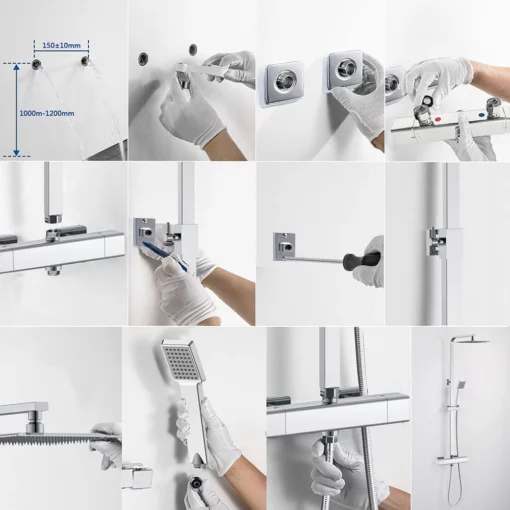 150±10mm

1000m-1200mm